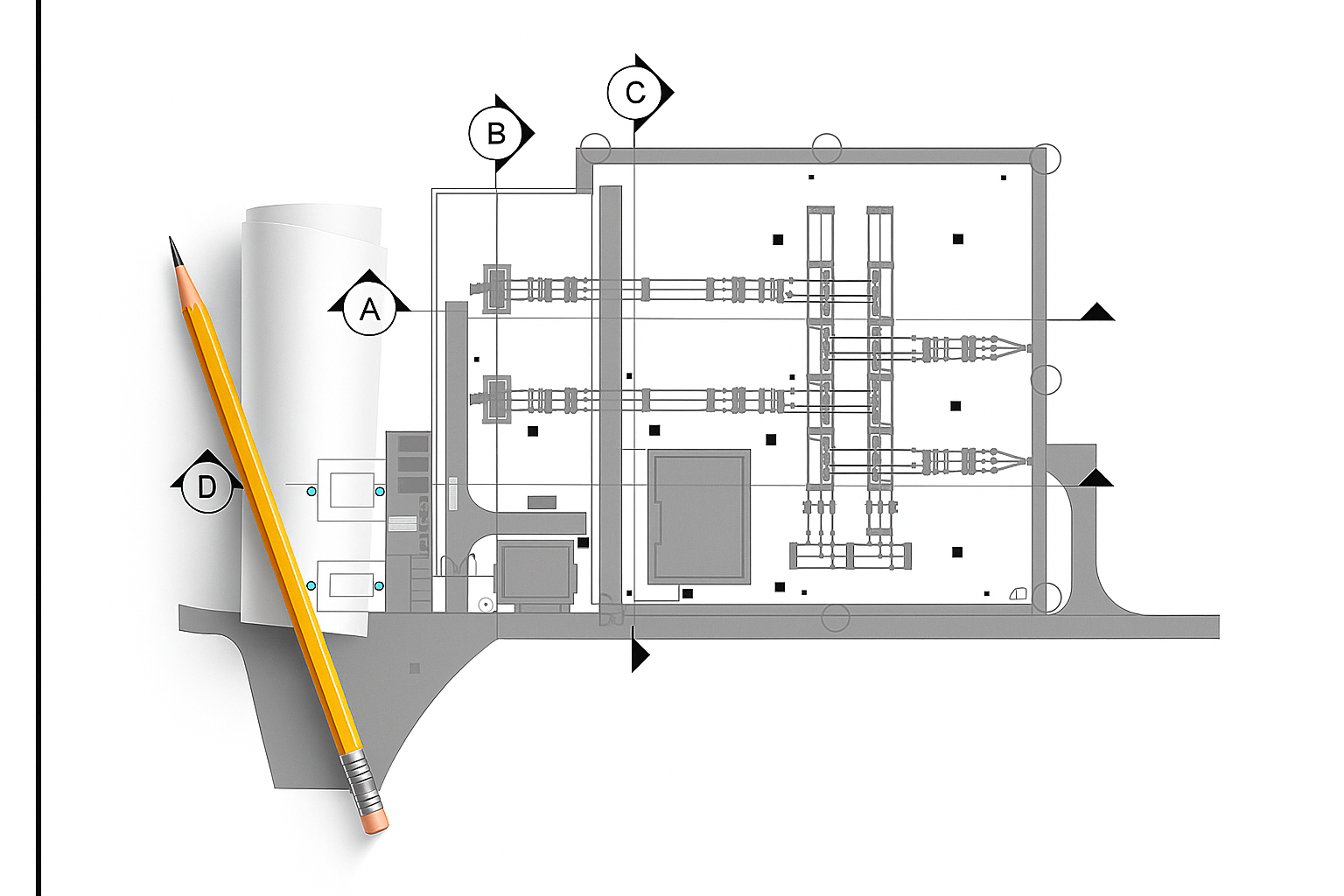 C
B
A
D